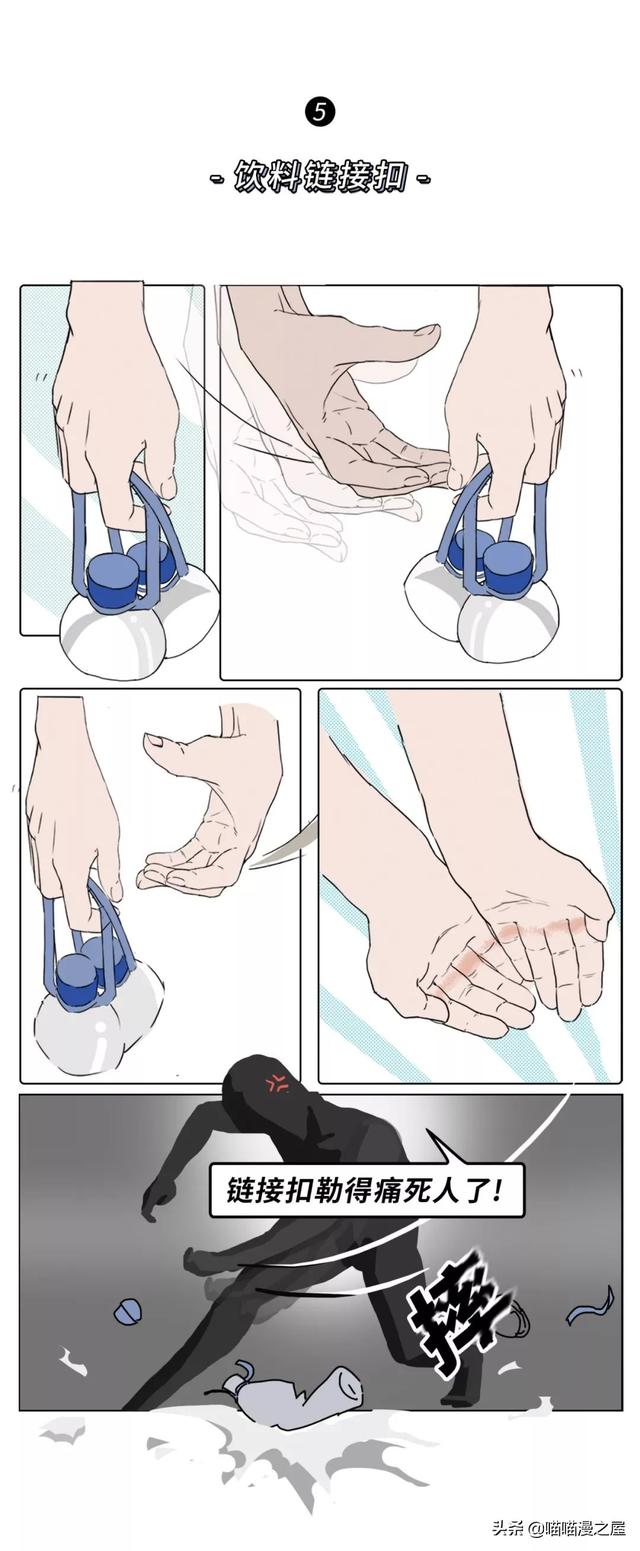 5

- 饮料链接扣 -

链接扣勒得痛死人了!

摔

头条 @喵喵漫之屋